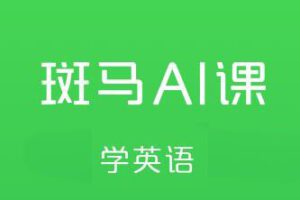 斑马AI课

学英语