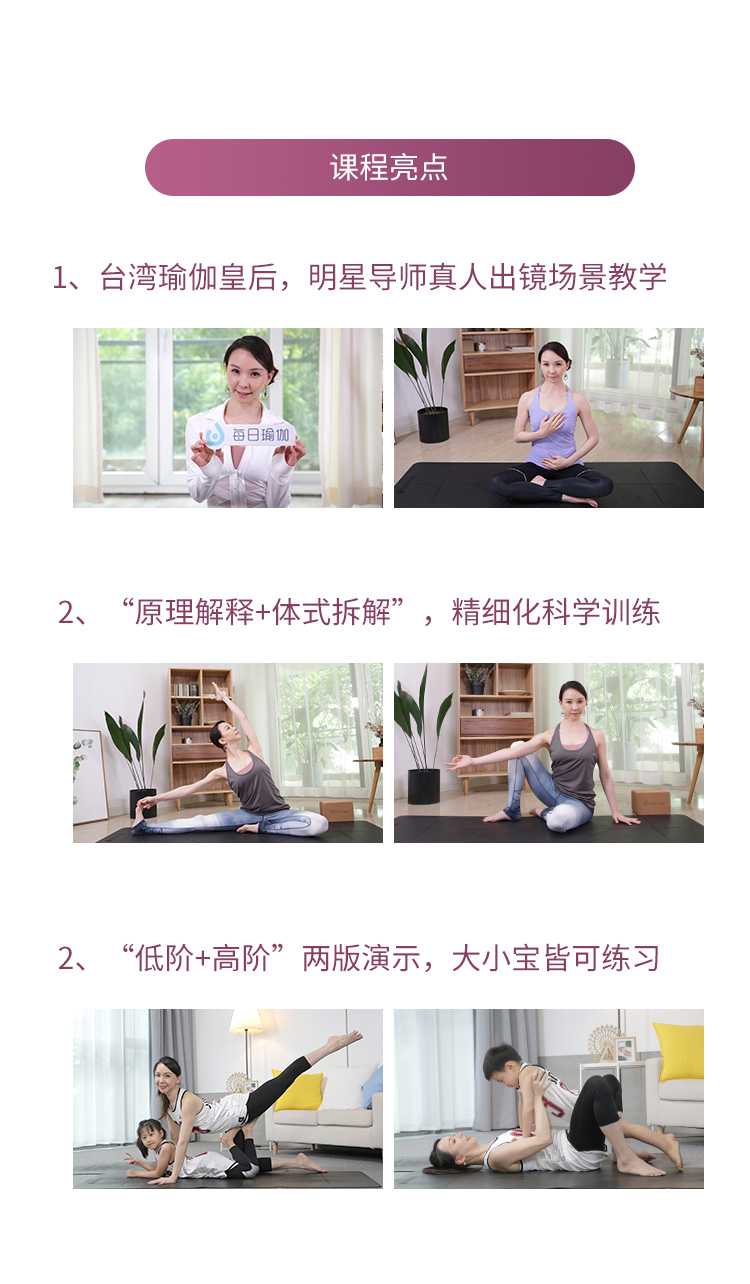 课程亮点

1、台湾瑜伽皇后，明星导师真人出镜场景教学

每日瑜伽

2、“原理解释+体式拆解”，精细化科学训练

2、“低阶+高阶”两版演示，大小宝皆可练习